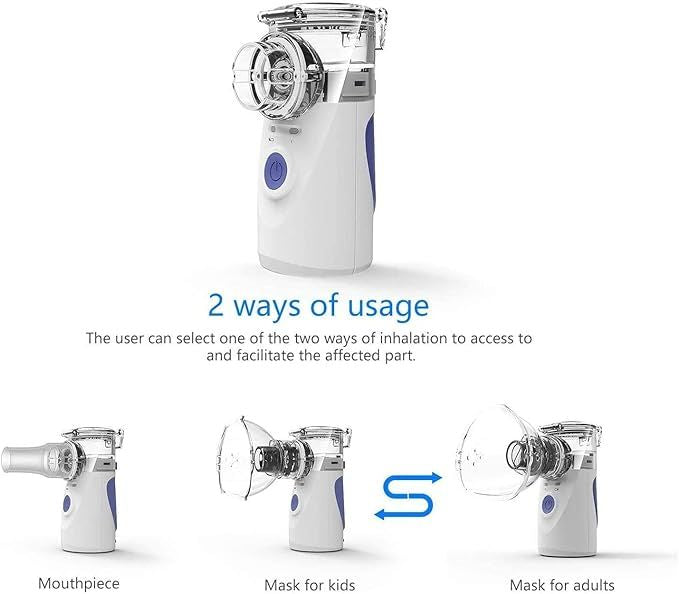 2 ways of usage

The user can select one of the two ways of inhalation to access to and facilitate the affected part.

Mouthpiece

Mask for kids

Mask for adults